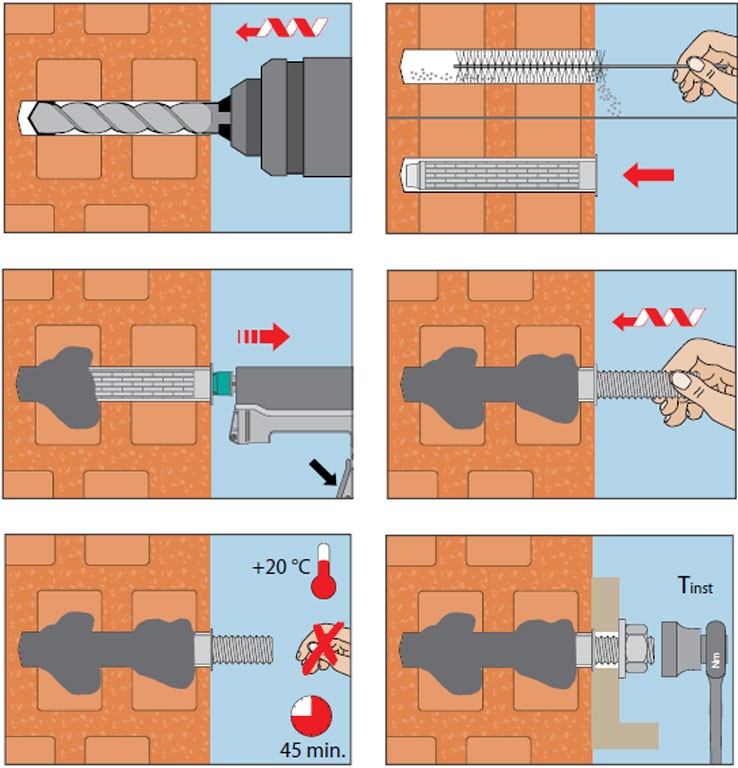 +20 °C

45 min.

$T_{inst}$

Nm