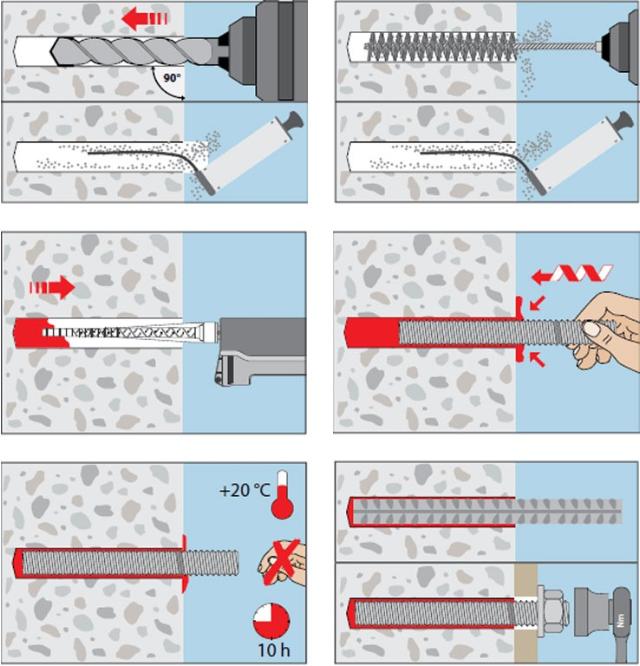 90°

+20 °C

10 h

Nm