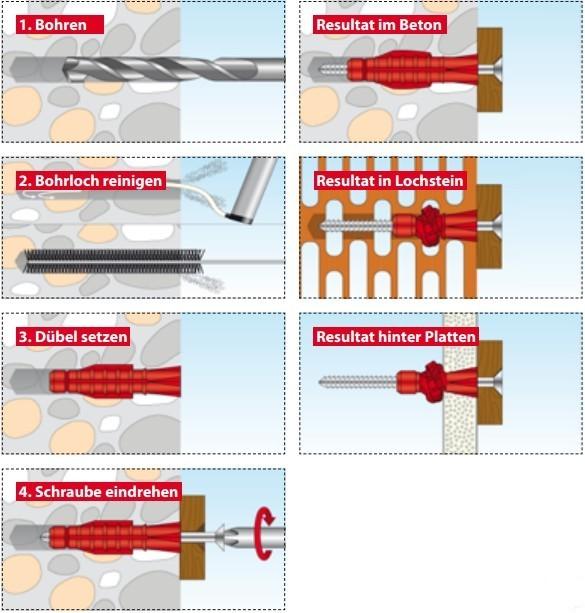 1. Bohren

2. Bohrloch reinigen

3. Dübel setzen

4. Schraube eindrehen

Resultat im Beton

Resultat in Lochstein

Resultat hinter Platten